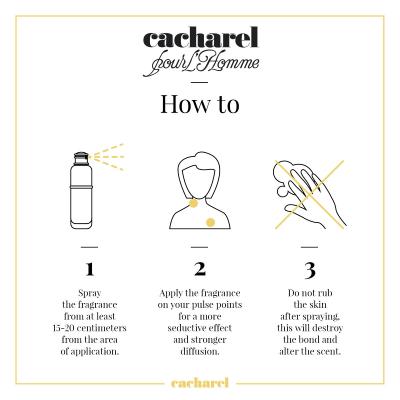 cacharel
pour L'Homme

How to

1

Spray the fragrance from at least 15-20 centimeters from the area of application.

2

Apply the fragrance on your pulse points for a more seductive effect and stronger diffusion.

3

Do not rub the skin after spraying. this will destroy the bond and alter the scent.

cacharel